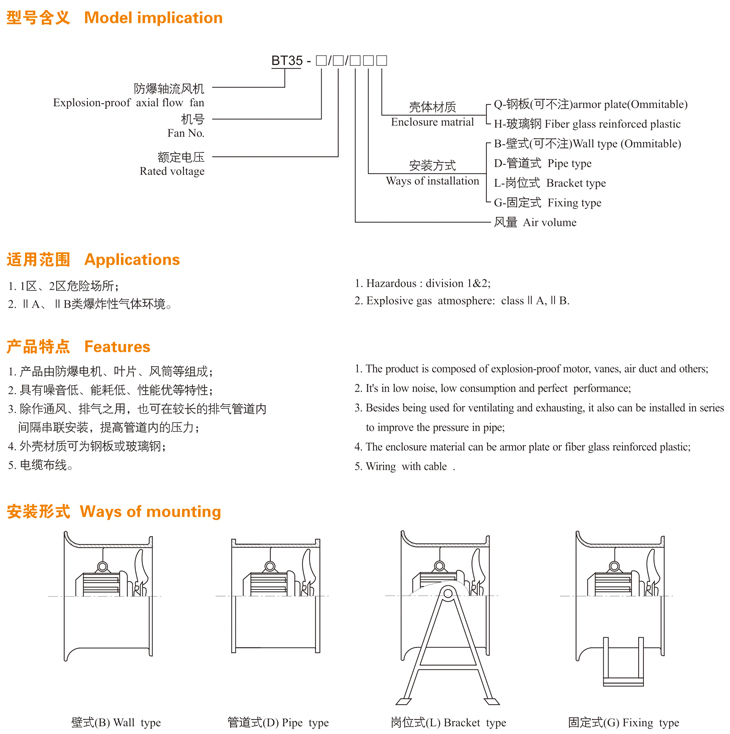 型号含义 Model implication

BT35 - □/□/□□□

防爆轴流风机
Explosion-proof axial flow fan

机号
Fan No.

额定电压
Rated voltage

壳体材质
Enclosure matrial

Q-钢板(可不注)armor plate(Ommitable)
H-玻璃钢 Fiber glass reinforced plastic

安装方式
Ways of installation

B-壁式(可不注)Wall type (Ommitable)
D-管道式 Pipe type
L-岗位式 Bracket type
G-固定式 Fixing type

风量 Air volume

适用范围 Applications

1. 1区、2区危险场所；
2. ⅡA、ⅡB类爆炸性气体环境。

1. Hazardous : division 1&2;
2. Explosive gas atmosphere: class ⅡA, ⅡB.

产品特点 Features

1. 产品由防爆电机、叶片、风筒等组成；
2. 具有噪音低、能耗低、性能优等特性；
3. 除作通风、排气之用，也可在较长的排气管道内间隔串联安装，提高管道内的压力；
4. 外壳材质可为钢板或玻璃钢；
5. 电缆布线。

1. The product is composed of explosion-proof motor, vanes, air duct and others;
2. It's in low noise, low consumption and perfect performance;
3. Besides being used for ventilating and exhausting, it also can be installed in series to improve the pressure in pipe;
4. The enclosure material can be armor plate or fiber glass reinforced plastic;
5. Wiring with cable .

安装形式 Ways of mounting

壁式(B) Wall type
管道式(D) Pipe type
岗位式(L) Bracket type
固定式(G) Fixing type